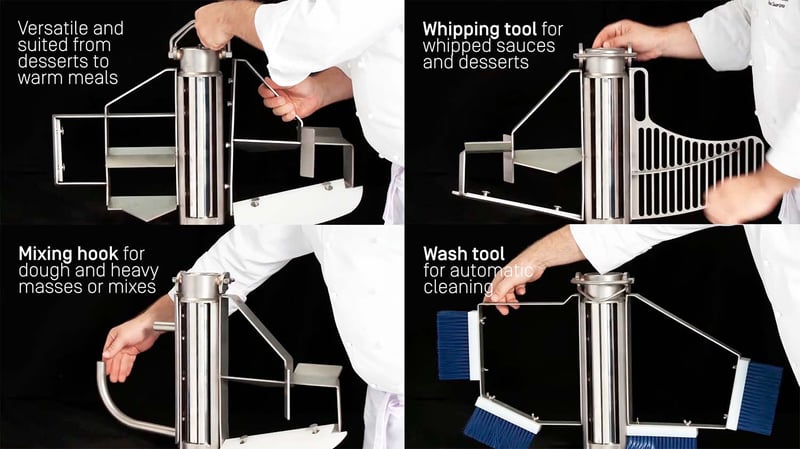 Versatile and suited from desserts to warm meals

Whipping tool for whipped sauces and desserts

Mixing hook for dough and heavy masses or mixes

Wash tool for automatic cleaning